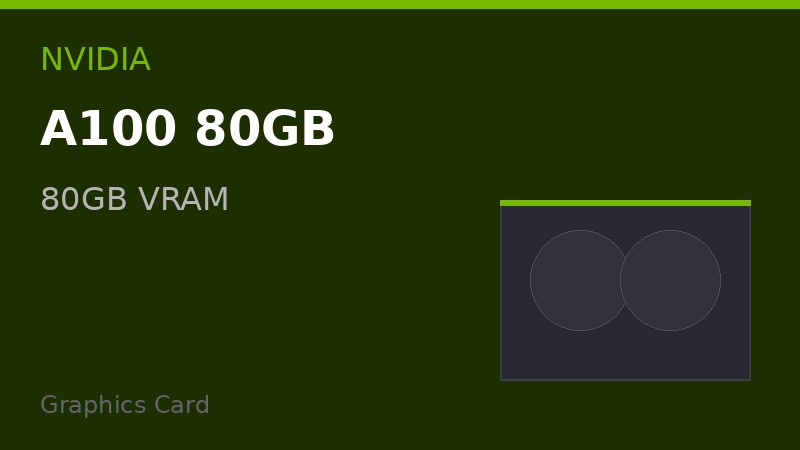 NVIDIA

A100 80GB

80GB VRAM

Graphics Card